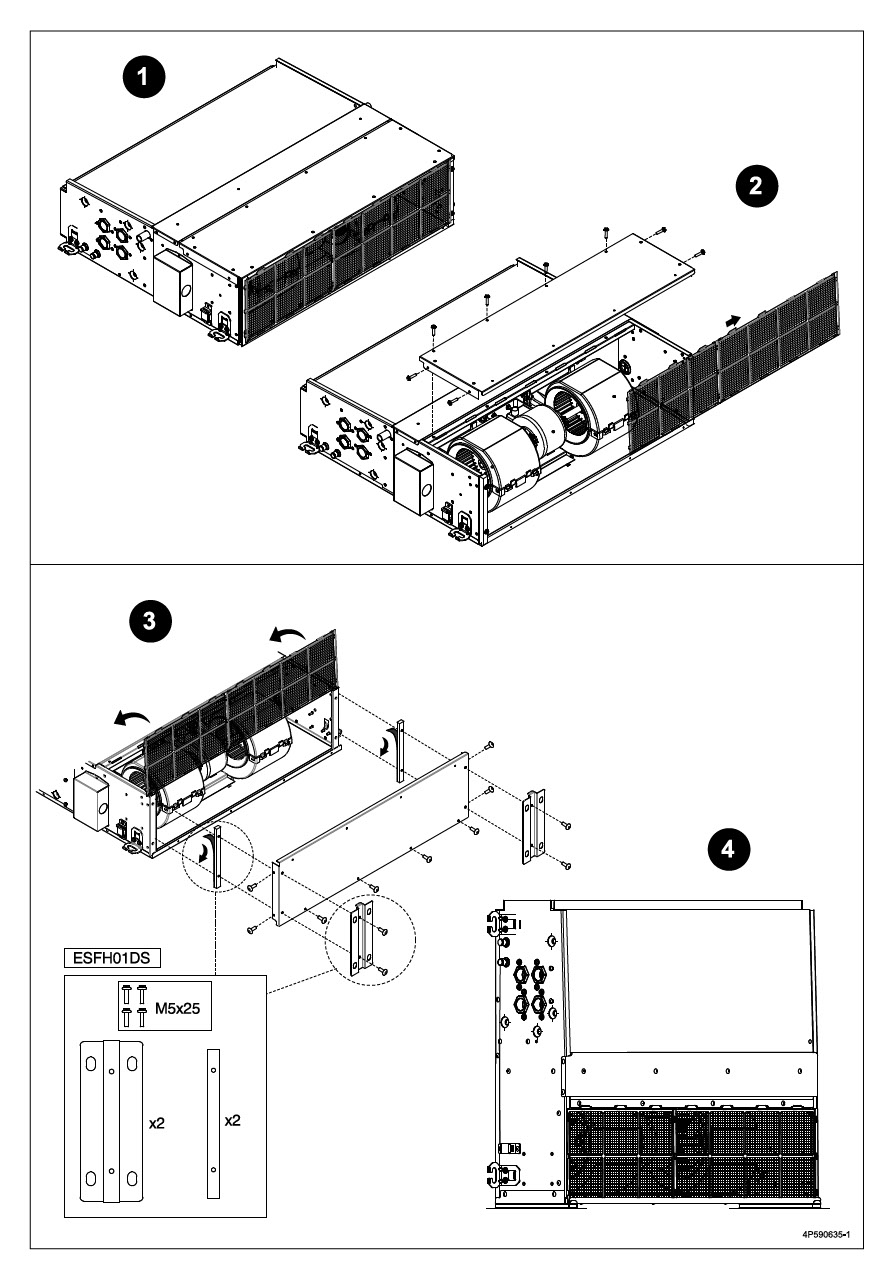 1

2

3

4

ESFH01DS

M5x25

x2

x2

4P590635-1